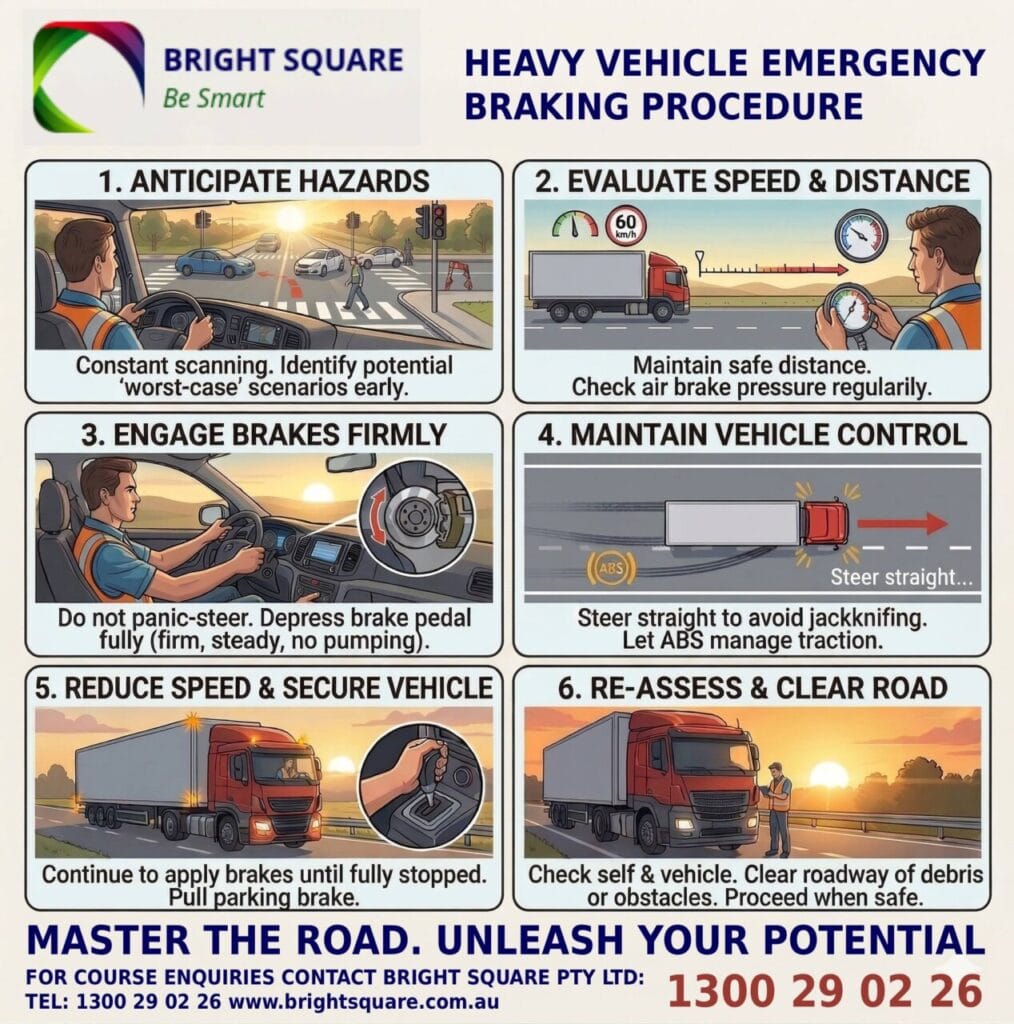 BRIGHT SQUARE
Be Smart

HEAVY VEHICLE EMERGENCY BRAKING PROCEDURE

1. ANTICIPATE HAZARDS

Constant scanning. Identify potential 'worst-case' scenarios early.

2. EVALUATE SPEED & DISTANCE

60 km/h

Maintain safe distance. Check air brake pressure regularly.

3. ENGAGE BRAKES FIRMLY

Do not panic-steer. Depress brake pedal fully (firm, steady, no pumping).

4. MAINTAIN VEHICLE CONTROL

ABS

Steer straight...

Steer straight to avoid jackknifing. Let ABS manage traction.

5. REDUCE SPEED & SECURE VEHICLE

Continue to apply brakes until fully stopped. Pull parking brake.

6. RE-ASSESS & CLEAR ROAD

Check self & vehicle. Clear roadway of debris or obstacles. Proceed when safe.

MASTER THE ROAD. UNLEASH YOUR POTENTIAL

FOR COURSE ENQUIRIES CONTACT BRIGHT SQUARE PTY LTD:
TEL: 1300 29 02 26 www.brightsquare.com.au

1300 29 02 26